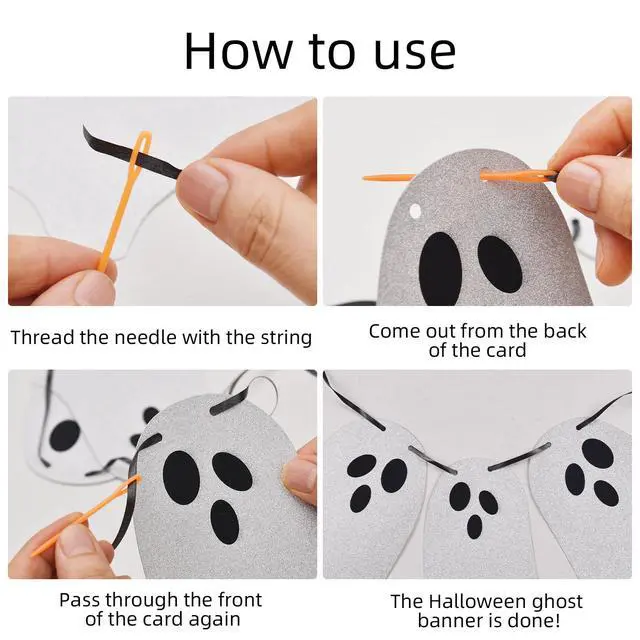 How to use

Thread the needle with the string

Come out from the back of the card

Pass through the front of the card again

The Halloween ghost banner is done!