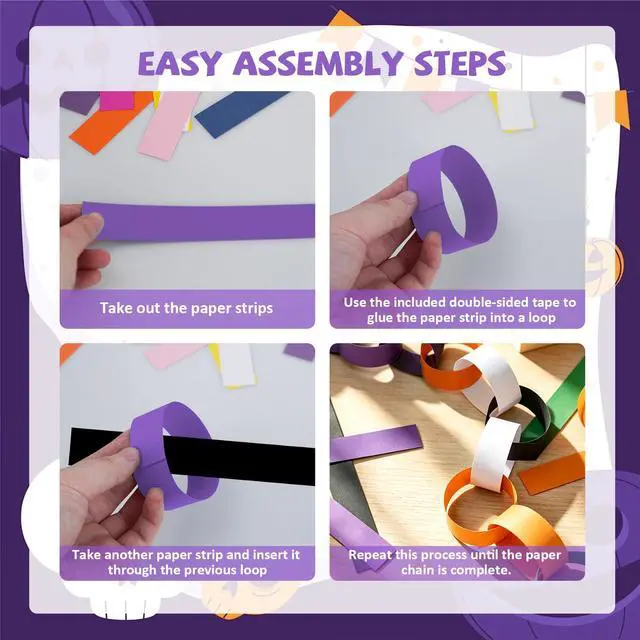 EASY ASSEMBLY STEPS

Take out the paper strips

Use the included double-sided tape to glue the paper strip into a loop

Take another paper strip and insert it through the previous loop

Repeat this process until the paper chain is complete.