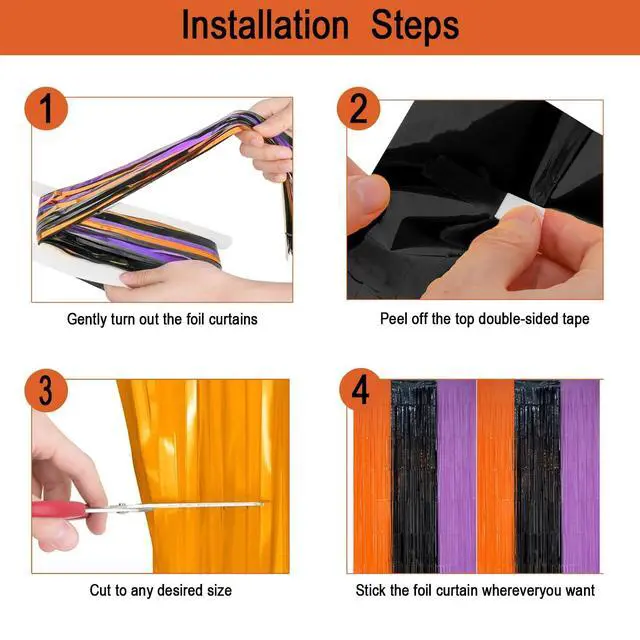 Installation Steps

1

Gently turn out the foil curtains

2

Peel off the top double-sided tape

3

Cut to any desired size

4

Stick the foil curtain whereveryou want