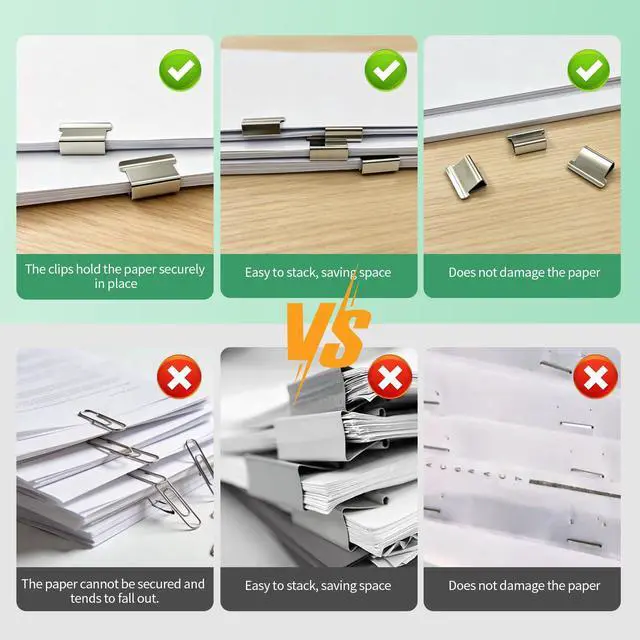 The clips hold the paper securely in place

Easy to stack, saving space

Does not damage the paper

VS

The paper cannot be secured and tends to fall out.

Easy to stack, saving space

Does not damage the paper