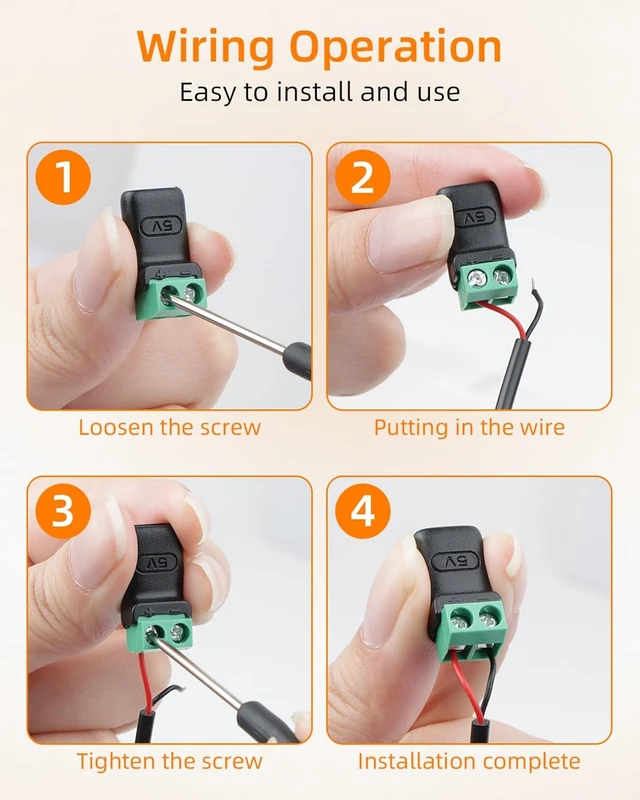 Wiring Operation

Easy to install and use

1

5V

Loosen the screw

2

5V

Putting in the wire

3

5V

Tighten the screw

4

5V

Installation complete