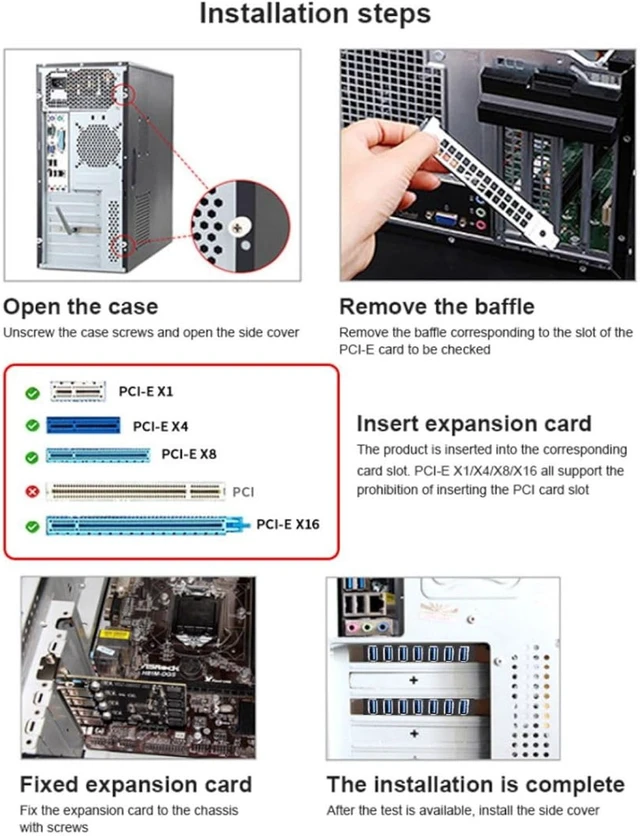 Installation steps

Open the case

Unscrew the case screws and open the side cover

Remove the baffle

Remove the baffle corresponding to the slot of the PCI-E card to be checked

PCI-E X1

PCI-E X4

PCI-E X8

PCI

PCI-E X16

Insert expansion card

The product is inserted into the corresponding card slot. PCI-E X1/X4/X8/X16 all support the prohibition of inserting the PCI card slot

Fixed expansion card

Fix the expansion card to the chassis with screws

The installation is complete

After the test is available, install the side cover