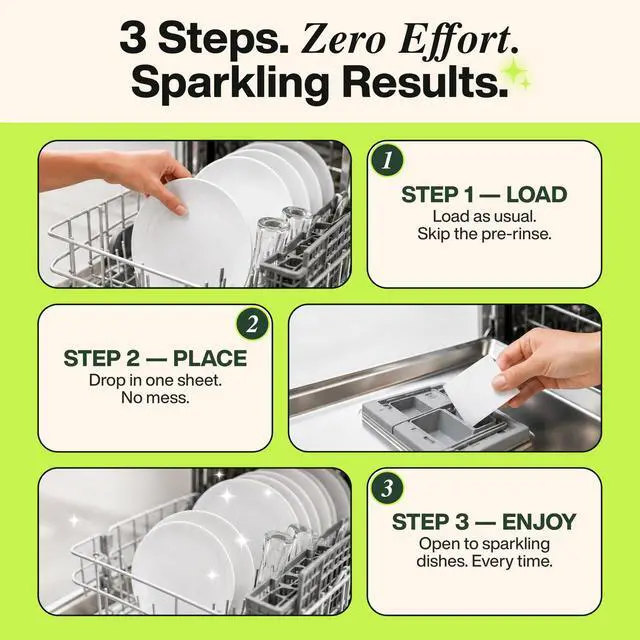 3 Steps. Zero Effort. Sparkling Results.

1

STEP 1 — LOAD
Load as usual. Skip the pre-rinse.

2

STEP 2 — PLACE
Drop in one sheet. No mess.

3

STEP 3 — ENJOY
Open to sparkling dishes. Every time.