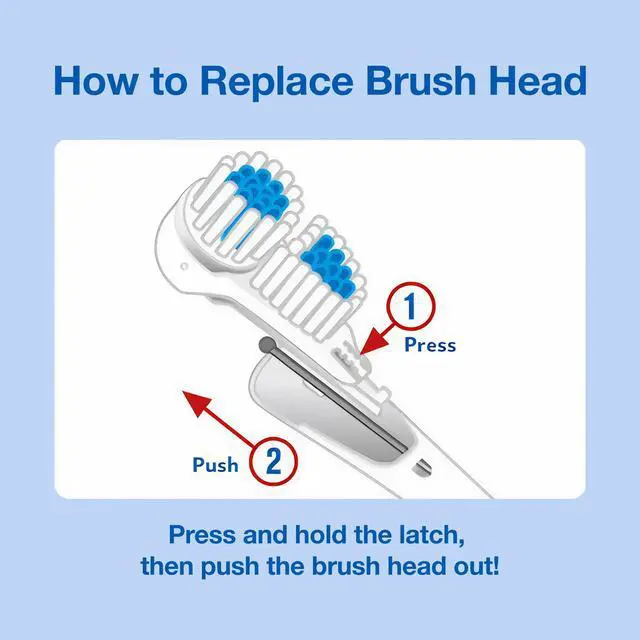 How to Replace Brush Head

1
Press

Push
2

Press and hold the latch, then push the brush head out!