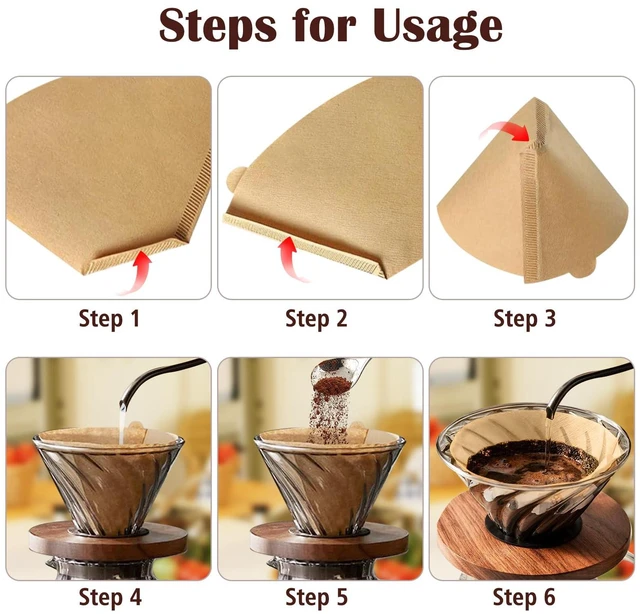 Steps for Usage

Step 1

Step 2

Step 3

Step 4

Step 5

Step 6