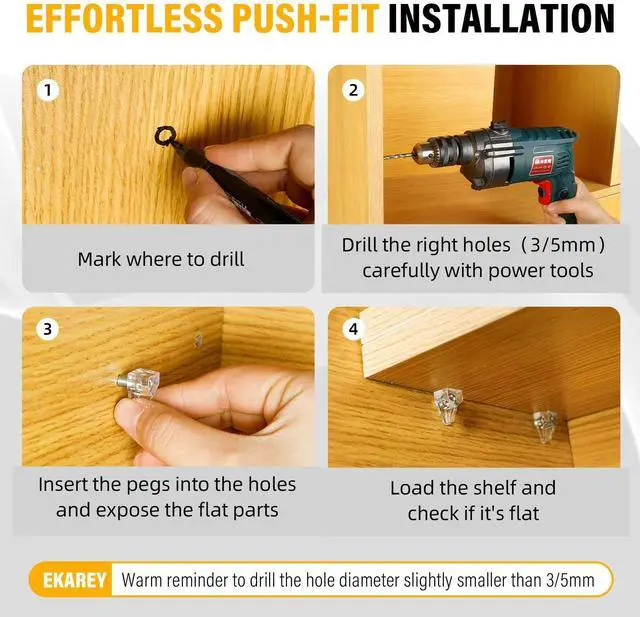 EFFORTLESS PUSH-FIT INSTALLATION

1

Mark where to drill

2

Drill the right holes（3/5mm）carefully with power tools

3

Insert the pegs into the holes and expose the flat parts

4

Load the shelf and check if it's flat

EKAREY Warm reminder to drill the hole diameter slightly smaller than 3/5mm