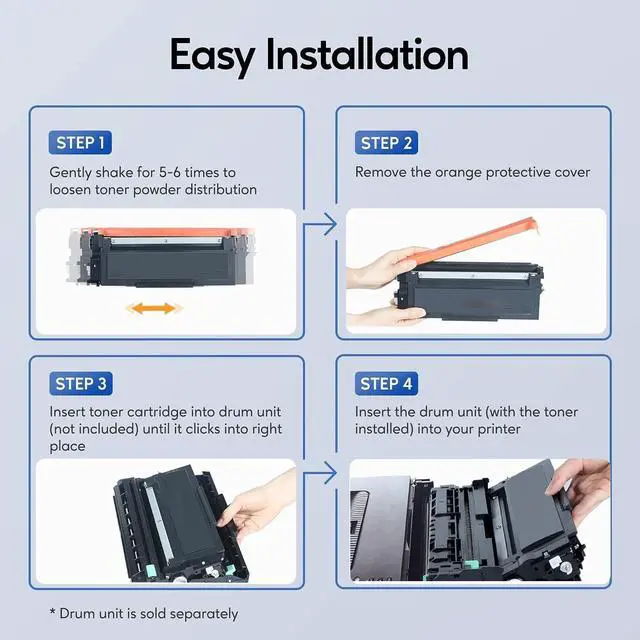 Easy Installation

STEP 1

Gently shake for 5-6 times to loosen toner powder distribution

STEP 2

Remove the orange protective cover

STEP 3

Insert toner cartridge into drum unit (not included) until it clicks into right place

STEP 4

Insert the drum unit (with the toner installed) into your printer

* Drum unit is sold separately