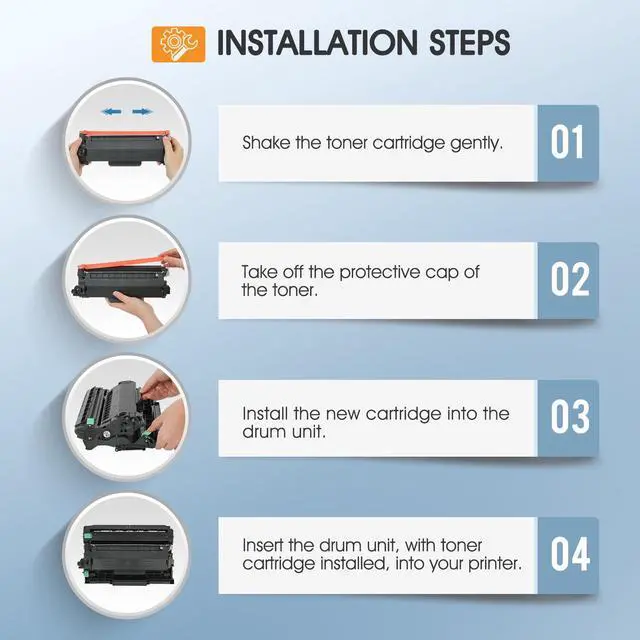 INSTALLATION STEPS

Shake the toner cartridge gently.

01

Take off the protective cap of the toner.

02

Install the new cartridge into the drum unit.

03

Insert the drum unit, with toner cartridge installed, into your printer.

04