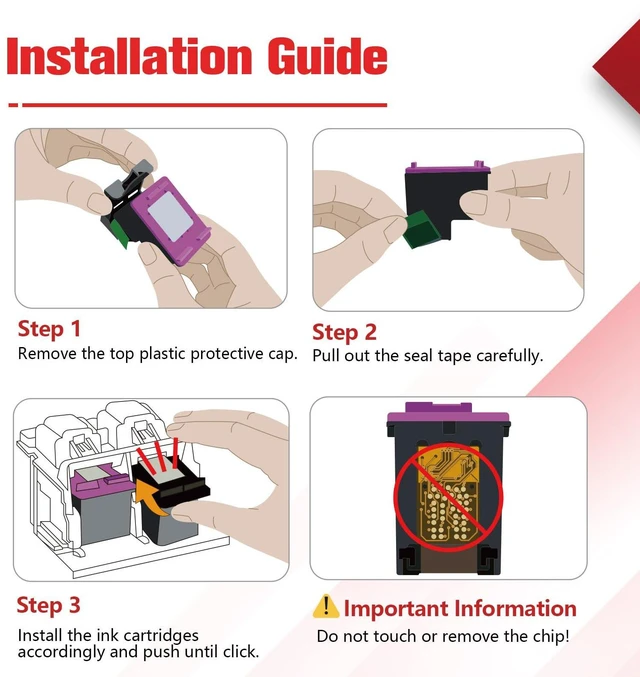 Installation Guide

Step 1
Remove the top plastic protective cap.

Step 2
Pull out the seal tape carefully.

Step 3
Install the ink cartridges accordingly and push until click.

Important Information
Do not touch or remove the chip!