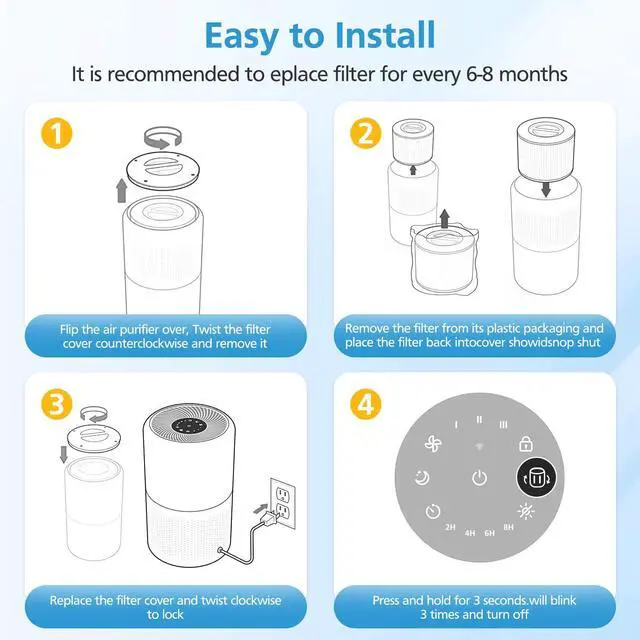 Easy to Install

It is recommended to eplace filter for every 6-8 months

1

Flip the air purifier over, Twist the filter cover counterclockwise and remove it

2

Remove the filter from its plastic packaging and place the filter back intocover showidsnop shut

3

Replace the filter cover and twist clockwise to lock

4

I II III

2H 4H 6H 8H

Press and hold for 3 seconds.will blink 3 times and turn off