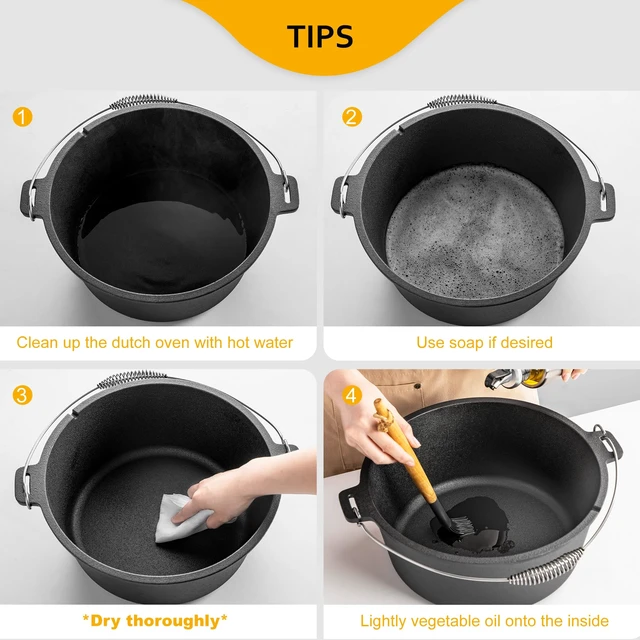 TIPS

1

Clean up the dutch oven with hot water

2

Use soap if desired

3

*Dry thoroughly*

4

Lightly vegetable oil onto the inside