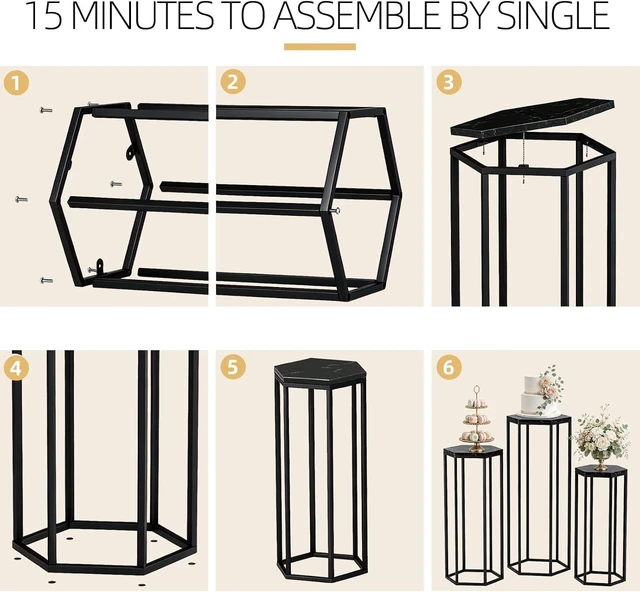 15 MINUTES TO ASSEMBLE BY SINGLE

1

2

3

4

5

6