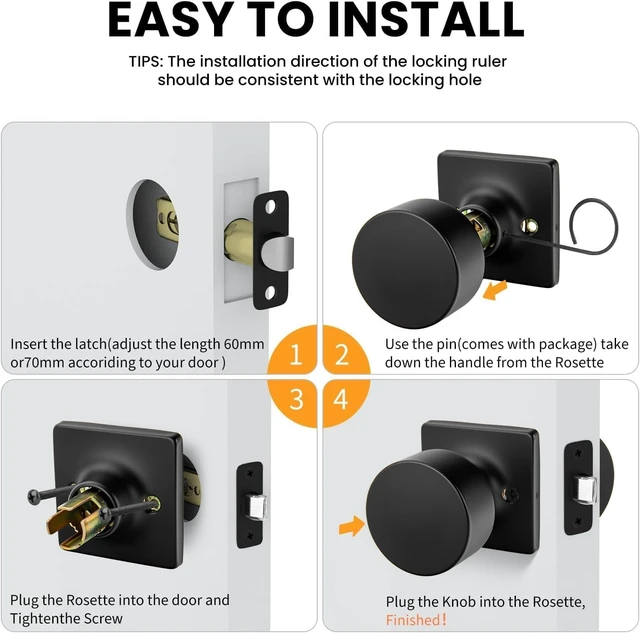 EASY TO INSTALL

TIPS: The installation direction of the locking ruler should be consistent with the locking hole

Insert the latch(adjust the length 60mm or70mm accoriding to your door )

1

2

Use the pin(comes with package) take down the handle from the Rosette

3

4

Plug the Rosette into the door and Tightenthe Screw

Plug the Knob into the Rosette, Finished!