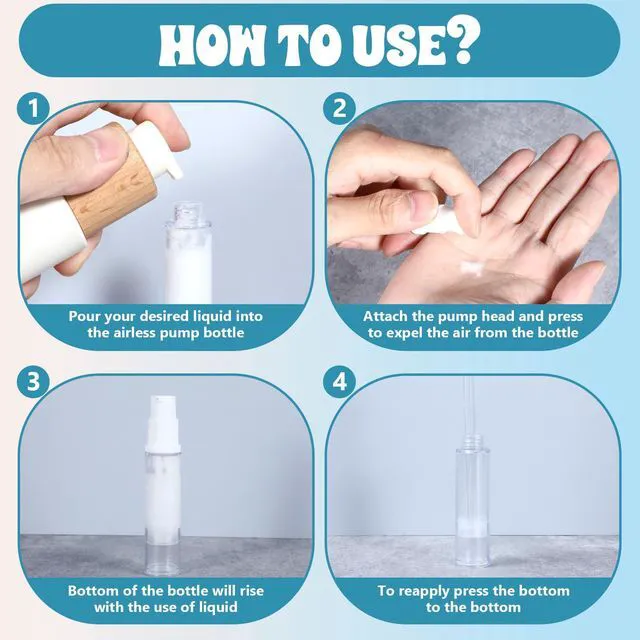 HOW TO USE?

1

Pour your desired liquid into the airless pump bottle

2

Attach the pump head and press to expel the air from the bottle

3

Bottom of the bottle will rise with the use of liquid

4

To reapply press the bottom to the bottom