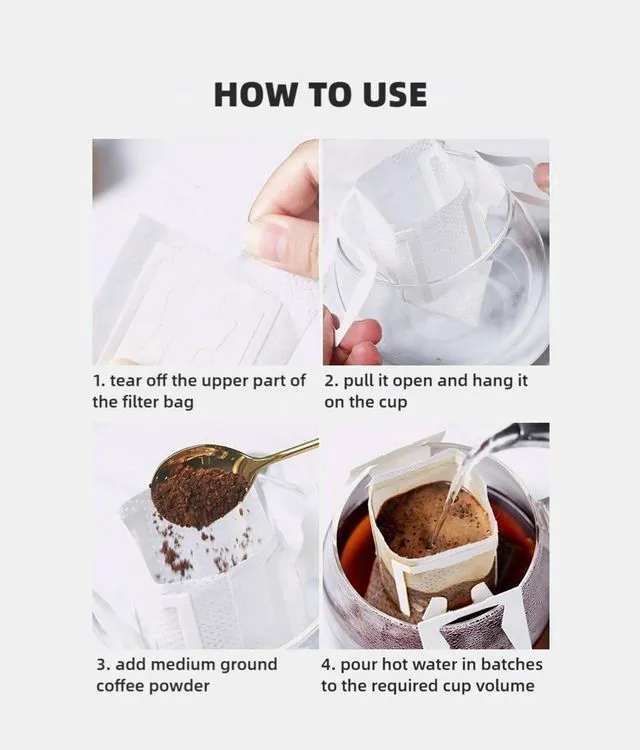 HOW TO USE

1. tear off the upper part of the filter bag

2. pull it open and hang it on the cup

3. add medium ground coffee powder

4. pour hot water in batches to the required cup volume