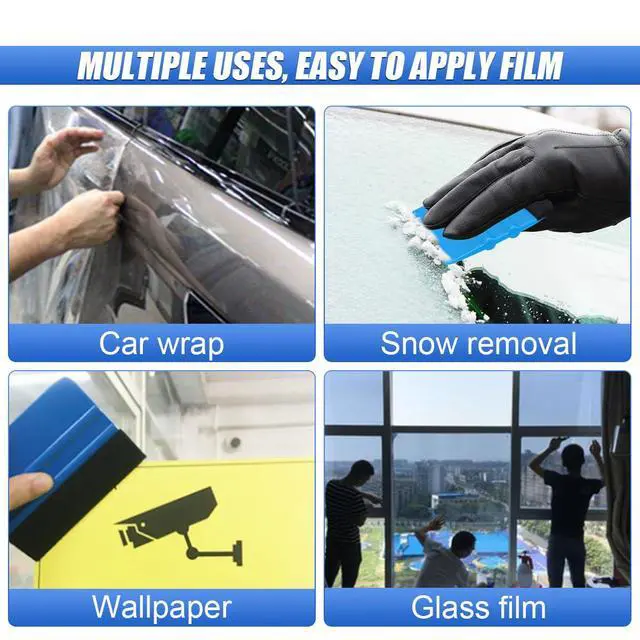 MULTIPLE USES, EASY TO APPLY FILM

Car wrap

Snow removal

Wallpaper

Glass film