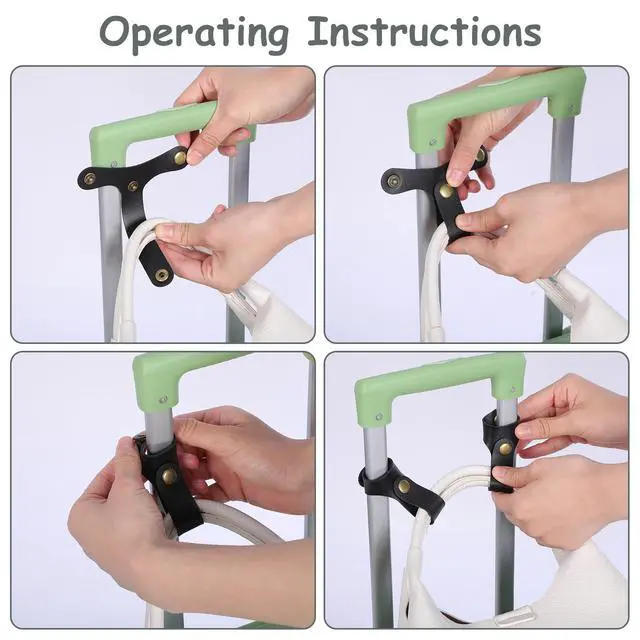 Operating Instructions