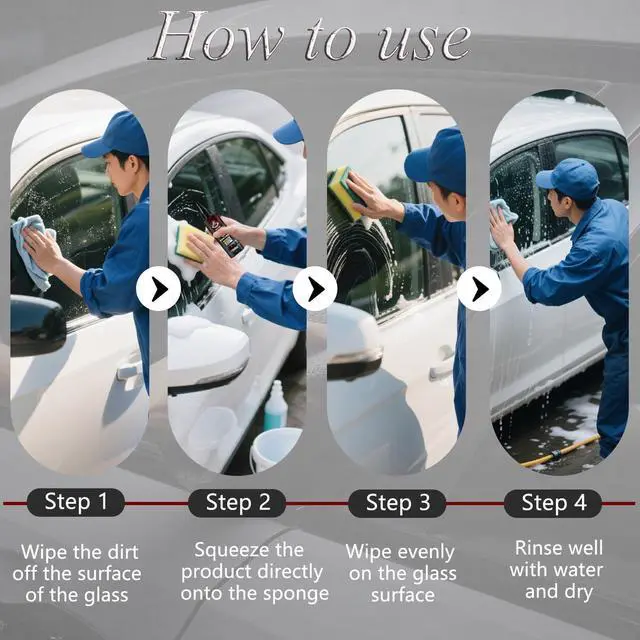 How to use

Step 1

Wipe the dirt off the surface of the glass

Step 2

Squeeze the product directly onto the sponge

Step 3

Wipe evenly on the glass surface

Step 4

Rinse well with water and dry