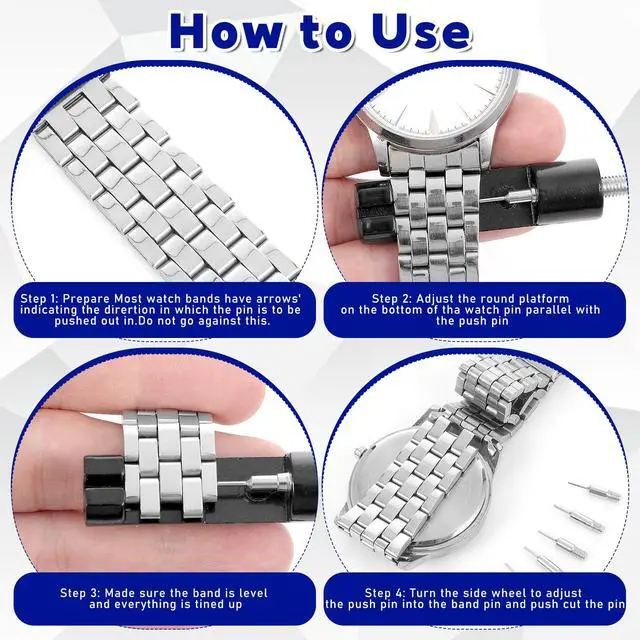 How to Use

Step 1: Prepare Most watch bands have arrows' indicating the dirertion in which the pin is to be pushed out in.Do not go against this.

Step 2: Adjust the round platform on the bottom of tha watch pin parallel with the push pin

Step 3: Made sure the band is level and everything is tined up

Step 4: Turn the side wheel to adjust the push pin into the band pin and push cut the pin