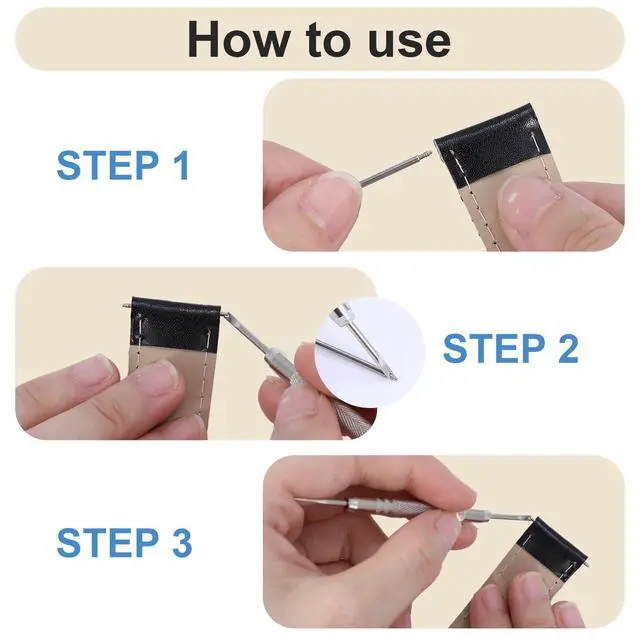 How to use

STEP 1

STEP 2

STEP 3