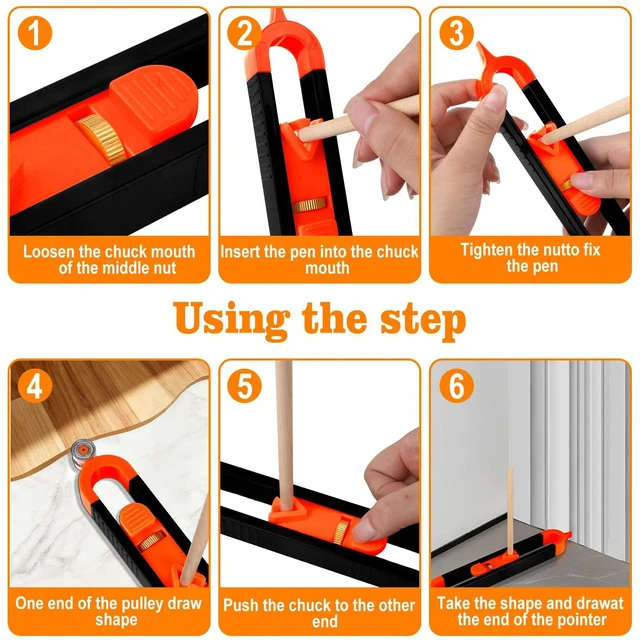 1

Loosen the chuck mouth of the middle nut

2

Insert the pen into the chuck mouth

3

Tighten the nutto fix the pen

Using the step

4

One end of the pulley draw shape

5

Push the chuck to the other end

6

Take the shape and drawat the end of the pointer