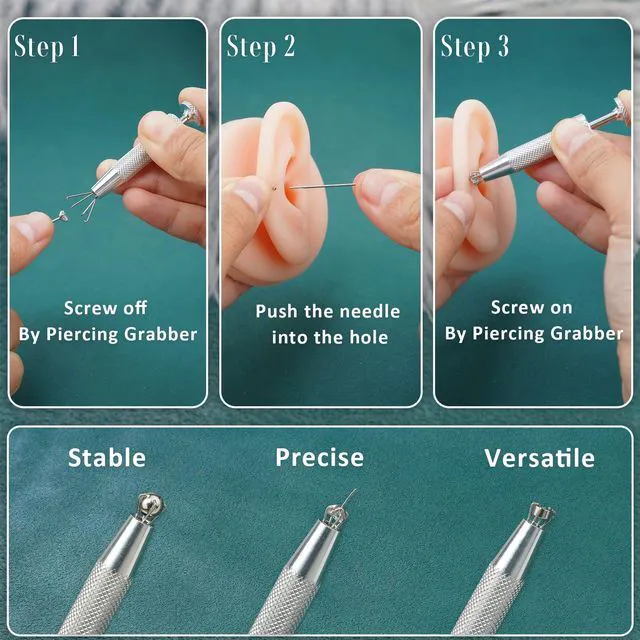 Step 1

Screw off
By Piercing Grabber

Step 2

Push the needle
into the hole

Step 3

Screw on
By Piercing Grabber

Stable

Precise

Versatile