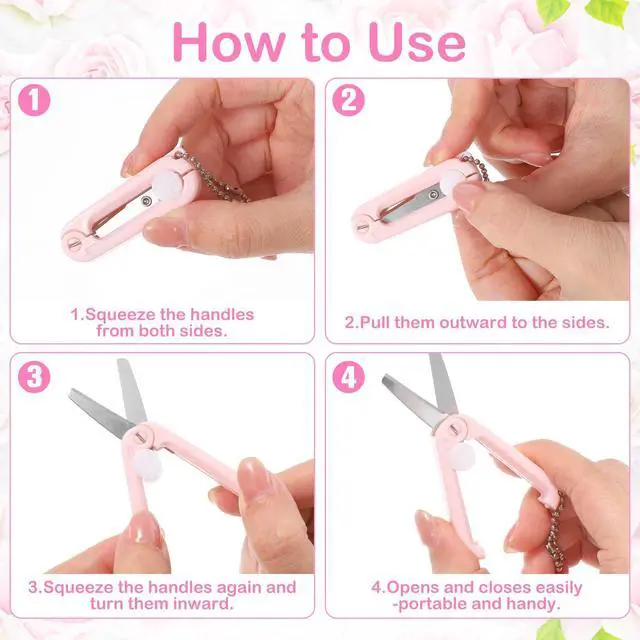 How to Use

1

1.Squeeze the handles from both sides.

2

2.Pull them outward to the sides.

3

3.Squeeze the handles again and turn them inward.

4

4.Opens and closes easily -portable and handy.