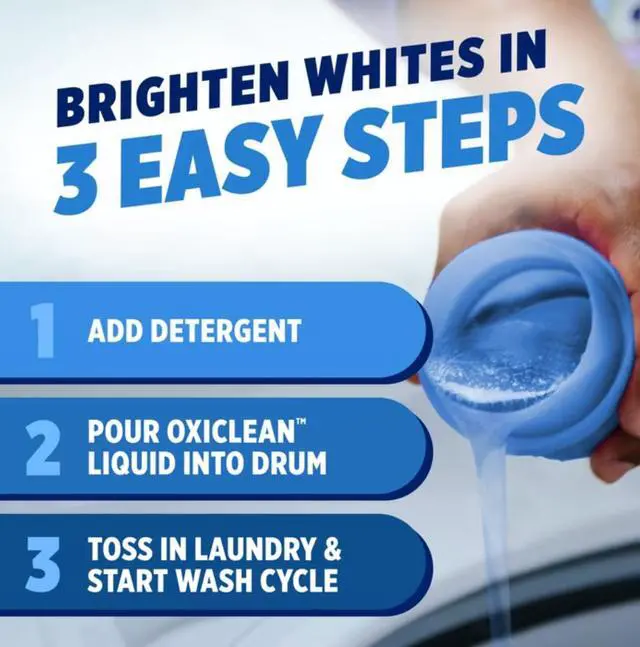 BRIGHTEN WHITES IN
3 EASY STEPS

1 ADD DETERGENT

2 POUR OXICLEAN™ LIQUID INTO DRUM

3 TOSS IN LAUNDRY & START WASH CYCLE