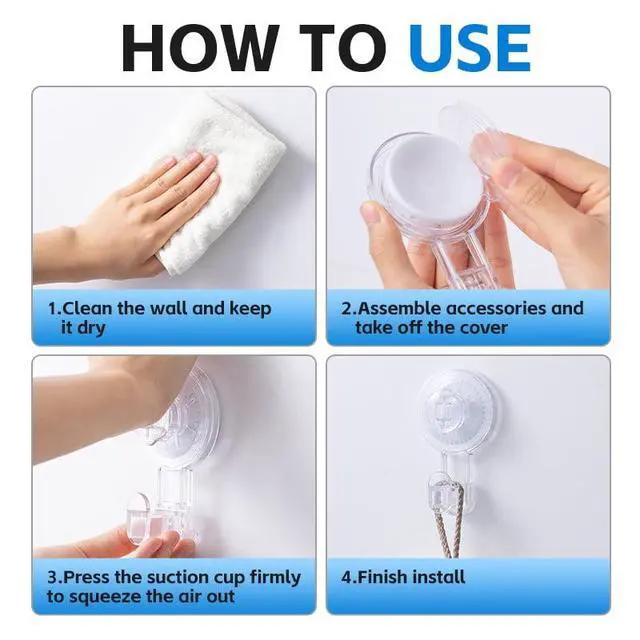 HOW TO USE

1.Clean the wall and keep it dry

2.Assemble accessories and take off the cover

3.Press the suction cup firmly to squeeze the air out

4.Finish install