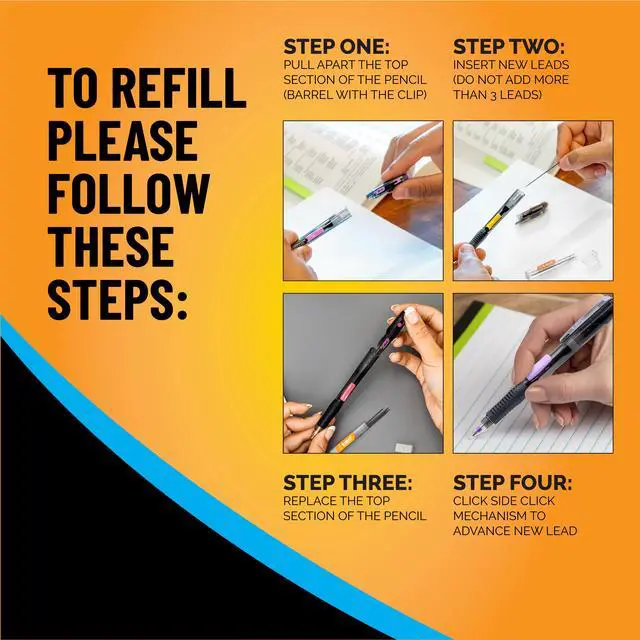 TO REFILL PLEASE FOLLOW THESE STEPS:

STEP ONE:
PULL APART THE TOP SECTION OF THE PENCIL (BARREL WITH THE CLIP)

STEP TWO:
INSERT NEW LEADS (DO NOT ADD MORE THAN 3 LEADS)

STEP THREE:
REPLACE THE TOP SECTION OF THE PENCIL

STEP FOUR:
CLICK SIDE CLICK MECHANISM TO ADVANCE NEW LEAD