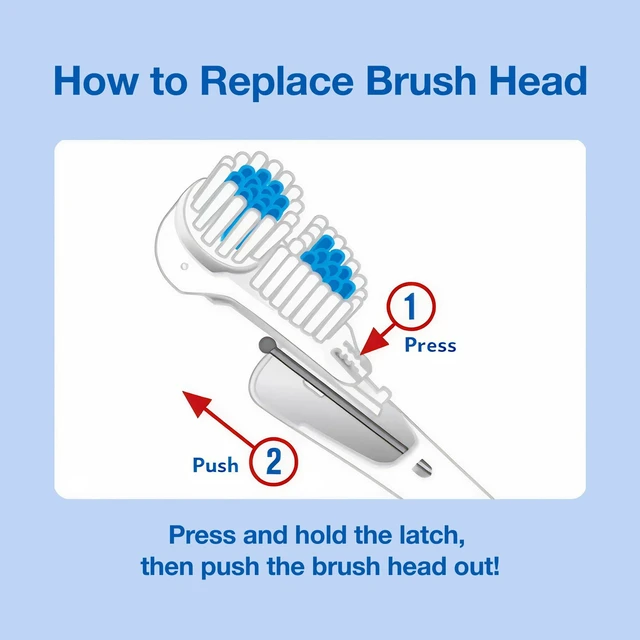 How to Replace Brush Head

1
Press

Push
2

Press and hold the latch, then push the brush head out!