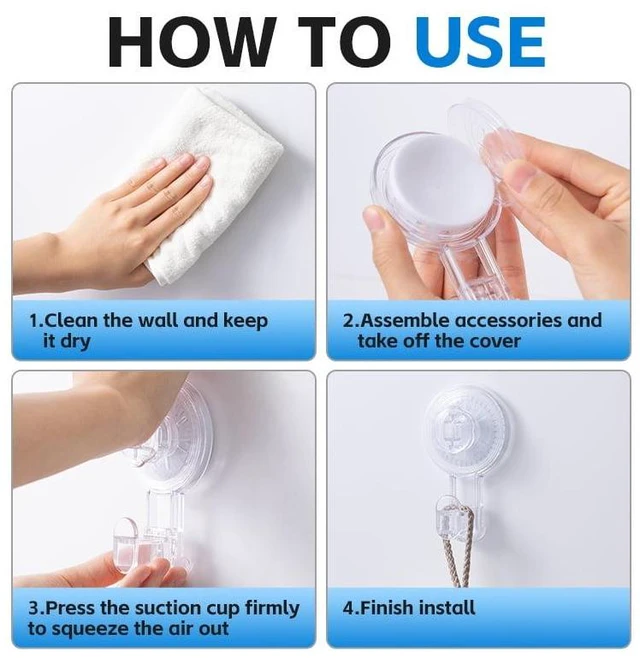 HOW TO USE

1.Clean the wall and keep it dry

2.Assemble accessories and take off the cover

3.Press the suction cup firmly to squeeze the air out

4.Finish install