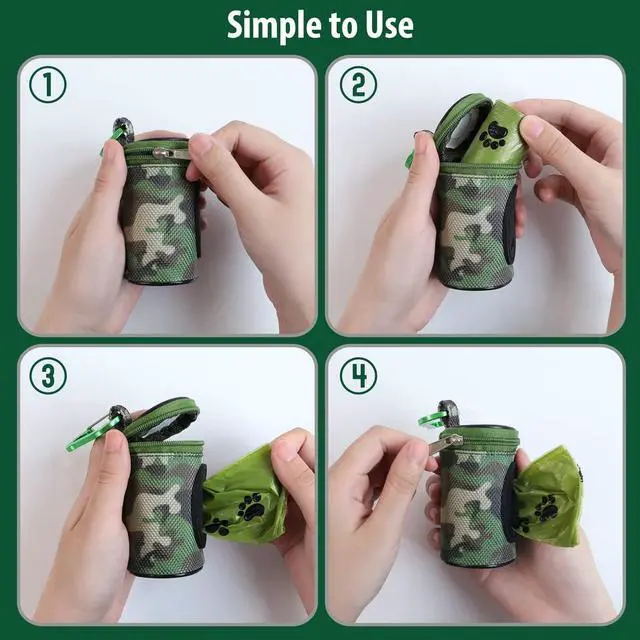 Simple to Use

①

②

③

④