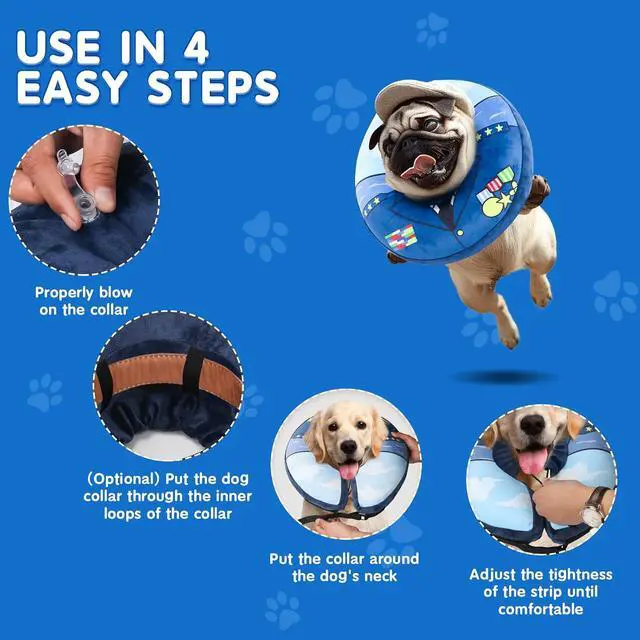 USE IN 4 EASY STEPS

Properly blow on the collar

(Optional) Put the dog collar through the inner loops of the collar

Put the collar around the dog's neck

Adjust the tightness of the strip until comfortable