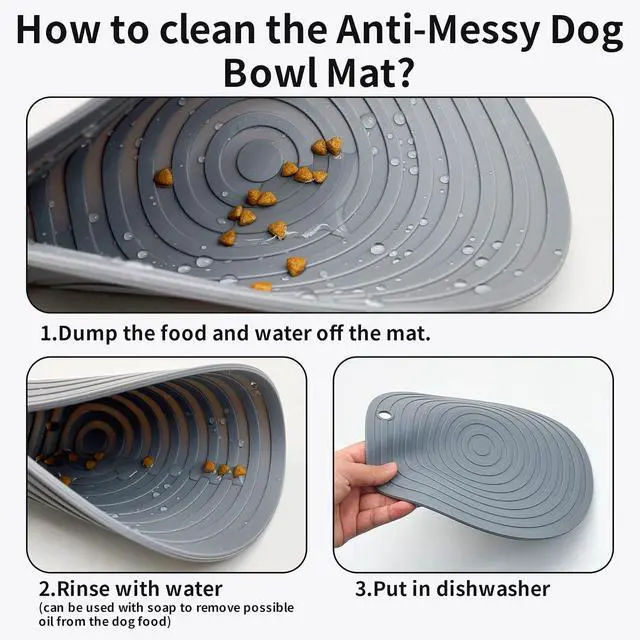 How to clean the Anti-Messy Dog Bowl Mat?

1.Dump the food and water off the mat.

2.Rinse with water
(can be used with soap to remove possible oil from the dog food)

3.Put in dishwasher