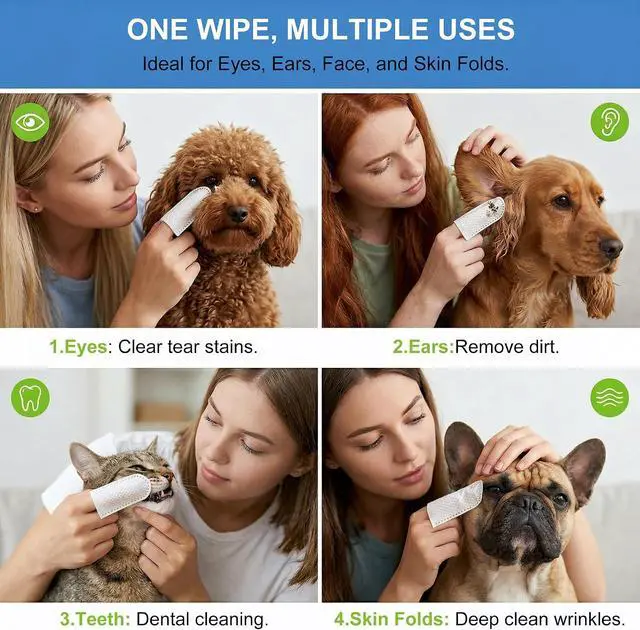 ONE WIPE, MULTIPLE USES

Ideal for Eyes, Ears, Face, and Skin Folds.

1.Eyes: Clear tear stains.

2.Ears:Remove dirt.

3.Teeth: Dental cleaning.

4.Skin Folds: Deep clean wrinkles.