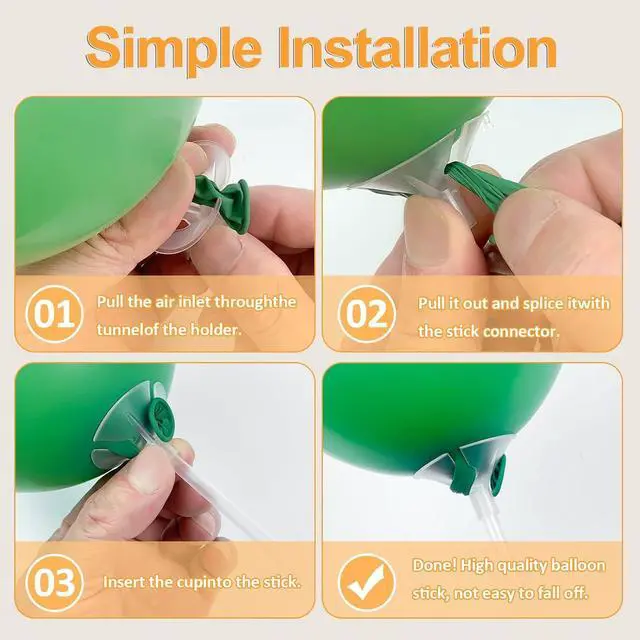 Simple Installation

01 Pull the air inlet throughthe tunnelof the holder.

02 Pull it out and splice itwith the stick connector.

03 Insert the cupinto the stick.

Done! High quality balloon stick, not easy to fall off.