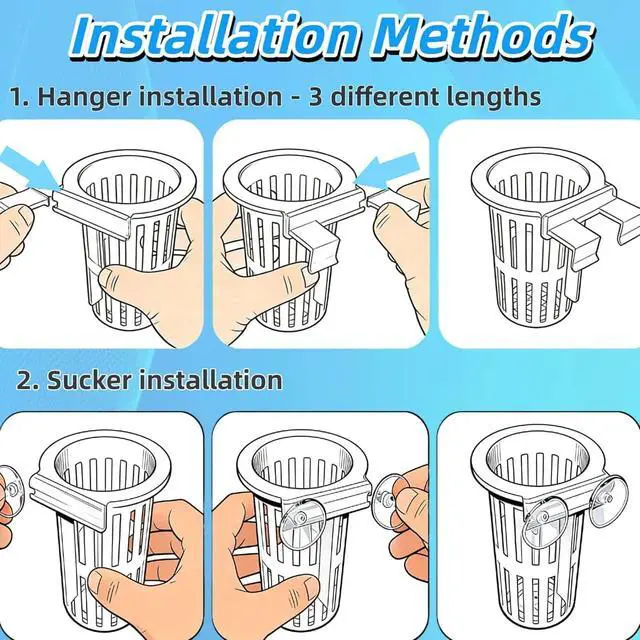 Installation Methods

1. Hanger installation - 3 different lengths

2. Sucker installation