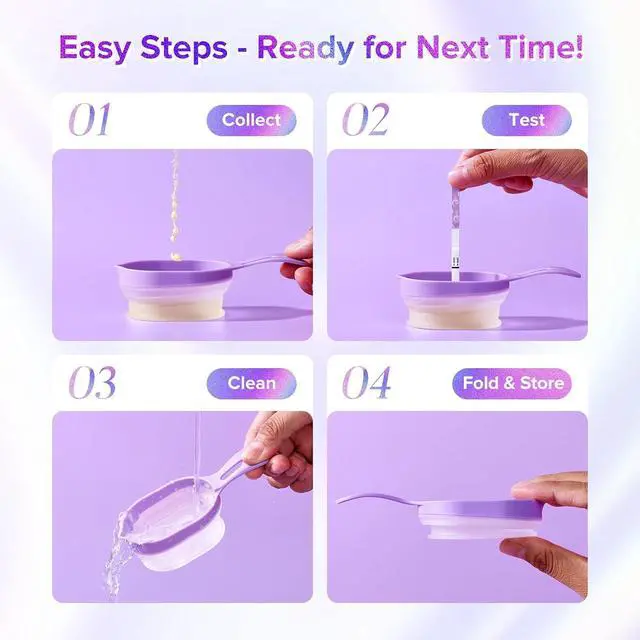 Easy Steps - Ready for Next Time!

01 Collect

02 Test

03 Clean

04 Fold & Store