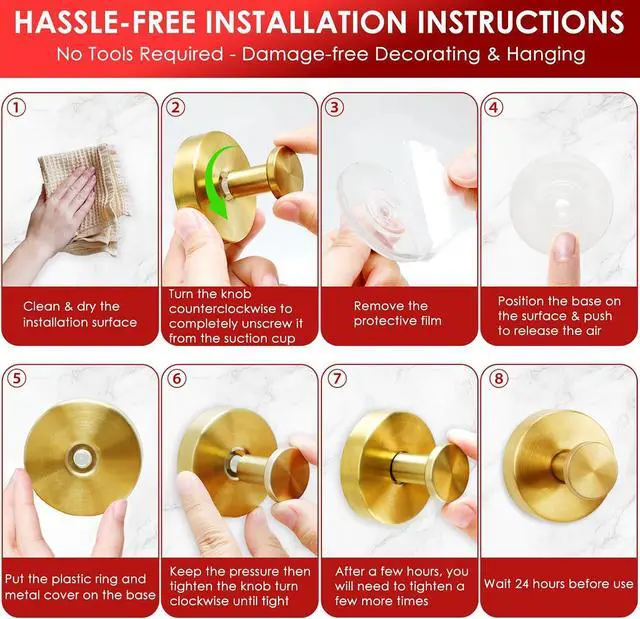 HASSLE-FREE INSTALLATION INSTRUCTIONS
No Tools Required - Damage-free Decorating & Hanging

1
Clean & dry the installation surface

2
Turn the knob counterclockwise to completely unscrew it from the suction cup

3
Remove the protective film

4
Position the base on the surface & push to release the air

5
Put the plastic ring and metal cover on the base

6
Keep the pressure then tighten the knob turn clockwise until tight

7
After a few hours, you will need to tighten a few more times

8
Wait 24 hours before use