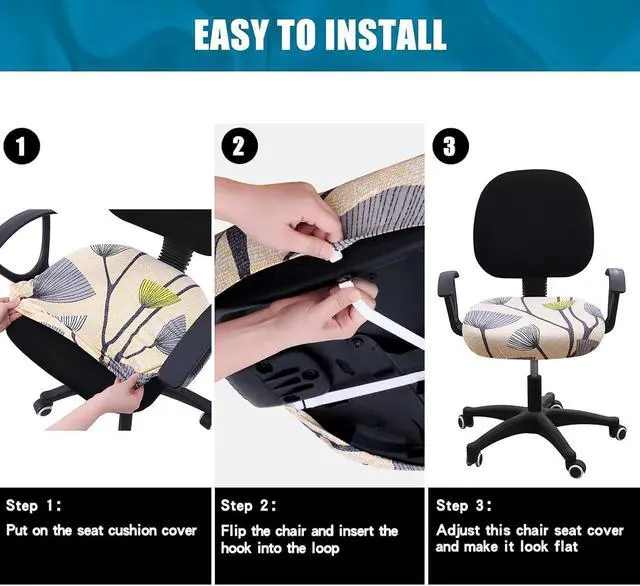 EASY TO INSTALL

1

2

3

Step 1:
Put on the seat cushion cover

Step 2:
Flip the chair and insert the hook into the loop

Step 3:
Adjust this chair seat cover and make it look flat