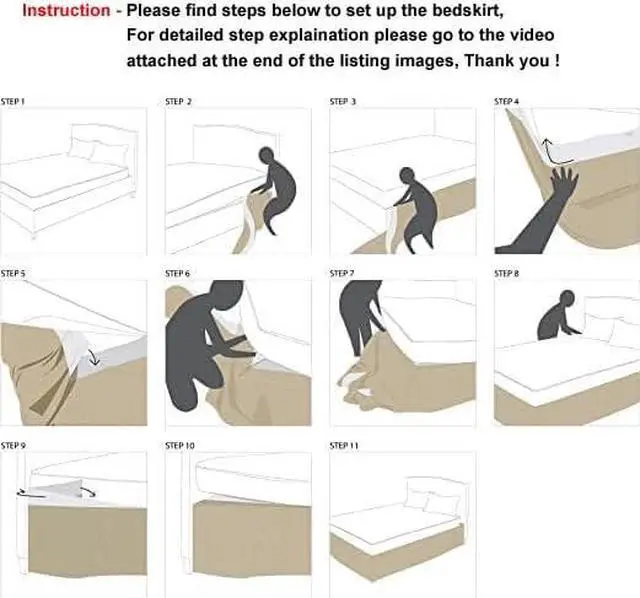 Instruction - Please find steps below to set up the bedskirt, For detailed step explaination please go to the video attached at the end of the listing images, Thank you !

STEP 1

STEP 2

STEP 3

STEP 4

STEP 5

STEP 6

STEP 7

STEP 8

STEP 9

STEP 10

STEP 11