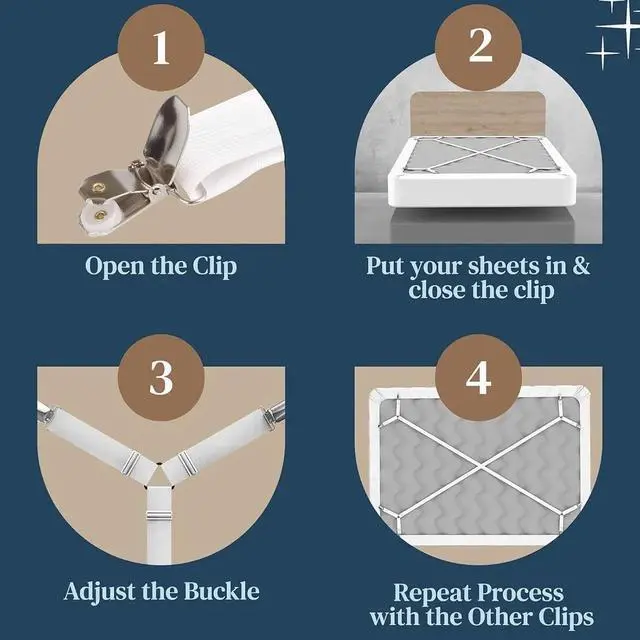 1

Open the Clip

2

Put your sheets in & close the clip

3

Adjust the Buckle

4

Repeat Process with the Other Clips