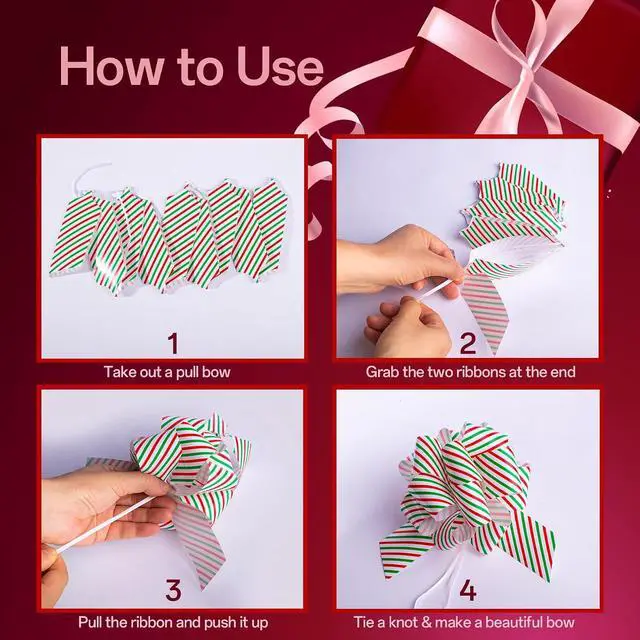 How to Use

1
Take out a pull bow

2
Grab the two ribbons at the end

3
Pull the ribbon and push it up

4
Tie a knot & make a beautiful bow