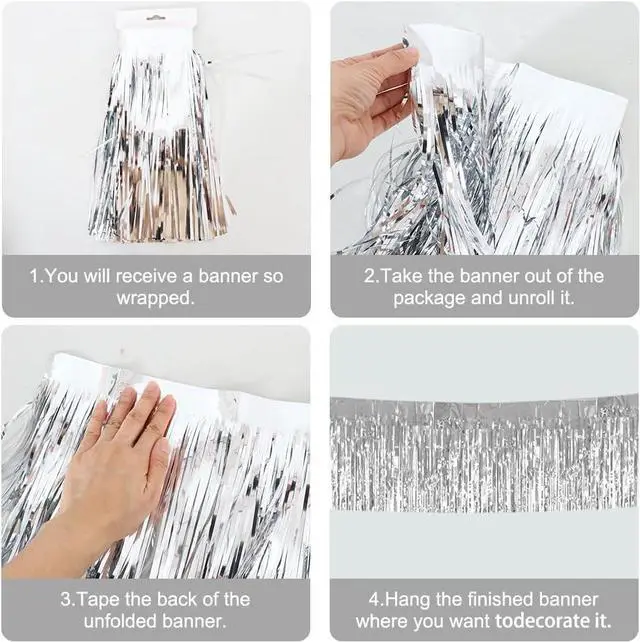 1.You will receive a banner so wrapped.

2.Take the banner out of the package and unroll it.

3.Tape the back of the unfolded banner.

4.Hang the finished banner where you want todecorate it.