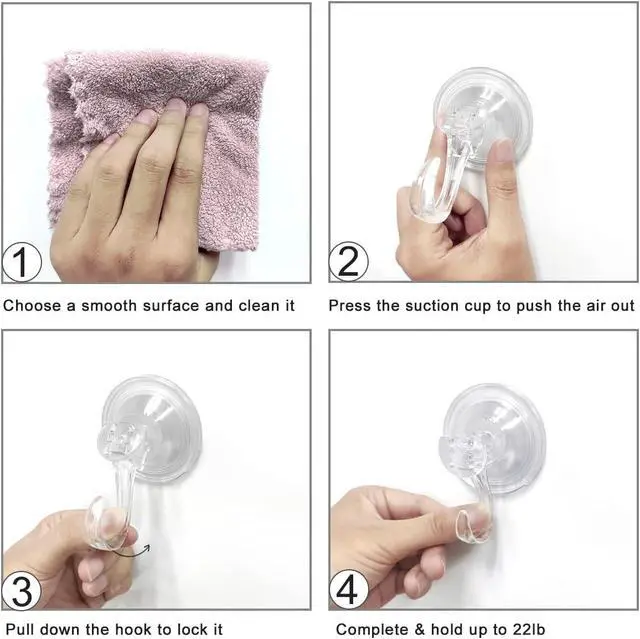 1

Choose a smooth surface and clean it

2

Press the suction cup to push the air out

3

Pull down the hook to lock it

4

Complete & hold up to 22lb