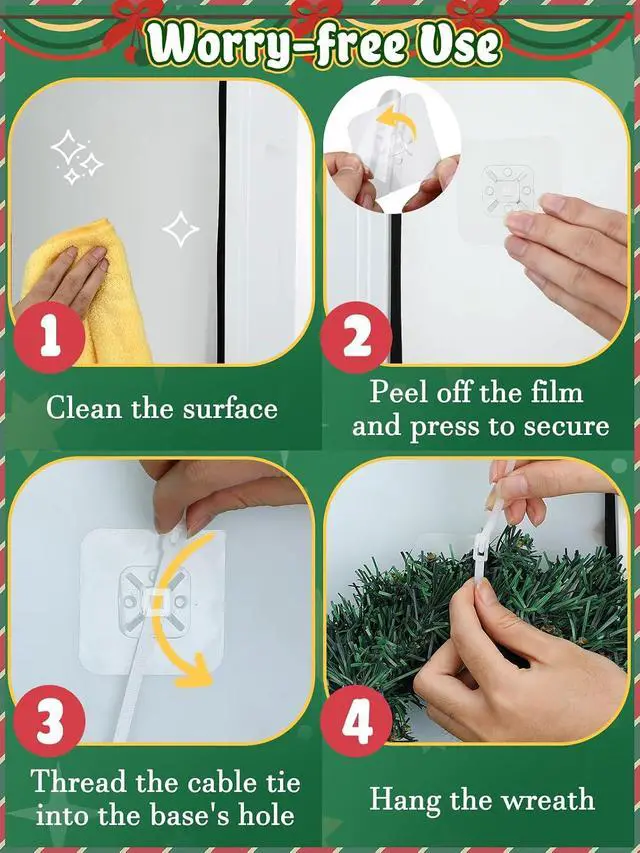 Worry-free Use

1

Clean the surface

2

Peel off the film and press to secure

3

Thread the cable tie into the base's hole

4

Hang the wreath