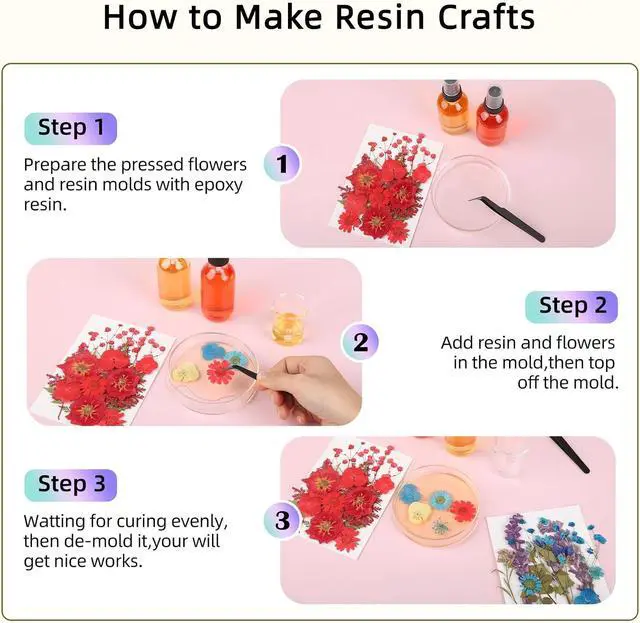 How to Make Resin Crafts

Step 1

Prepare the pressed flowers and resin molds with epoxy resin.

1

2

Step 2

Add resin and flowers in the mold,then top off the mold.

Step 3

Watting for curing evenly, then de-mold it,your will get nice works.

3