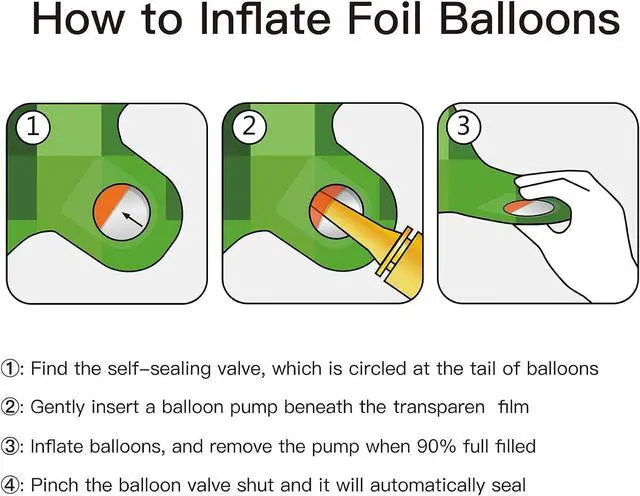 How to Inflate Foil Balloons

1

2

3

①: Find the self-sealing valve, which is circled at the tail of balloons

②: Gently insert a balloon pump beneath the transparen film

③: Inflate balloons, and remove the pump when 90% full filled

④: Pinch the balloon valve shut and it will automatically seal