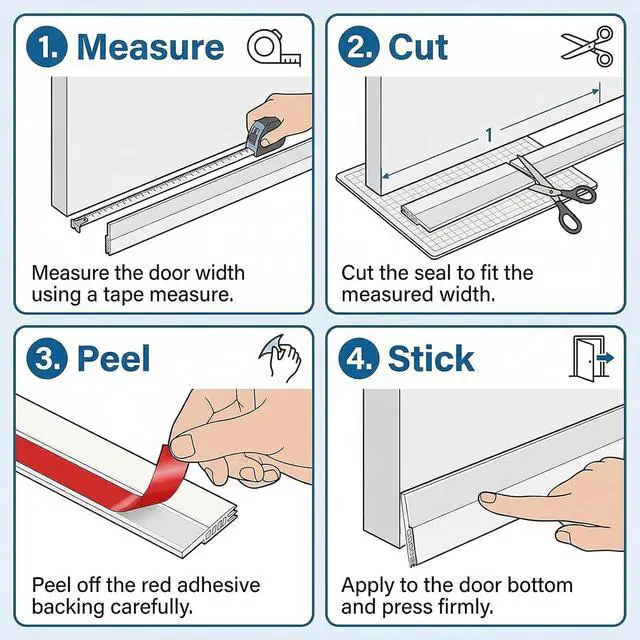 1. Measure

Measure the door width using a tape measure.

2. Cut

1

Cut the seal to fit the measured width.

3. Peel

Peel off the red adhesive backing carefully.

4. Stick

Apply to the door bottom and press firmly.